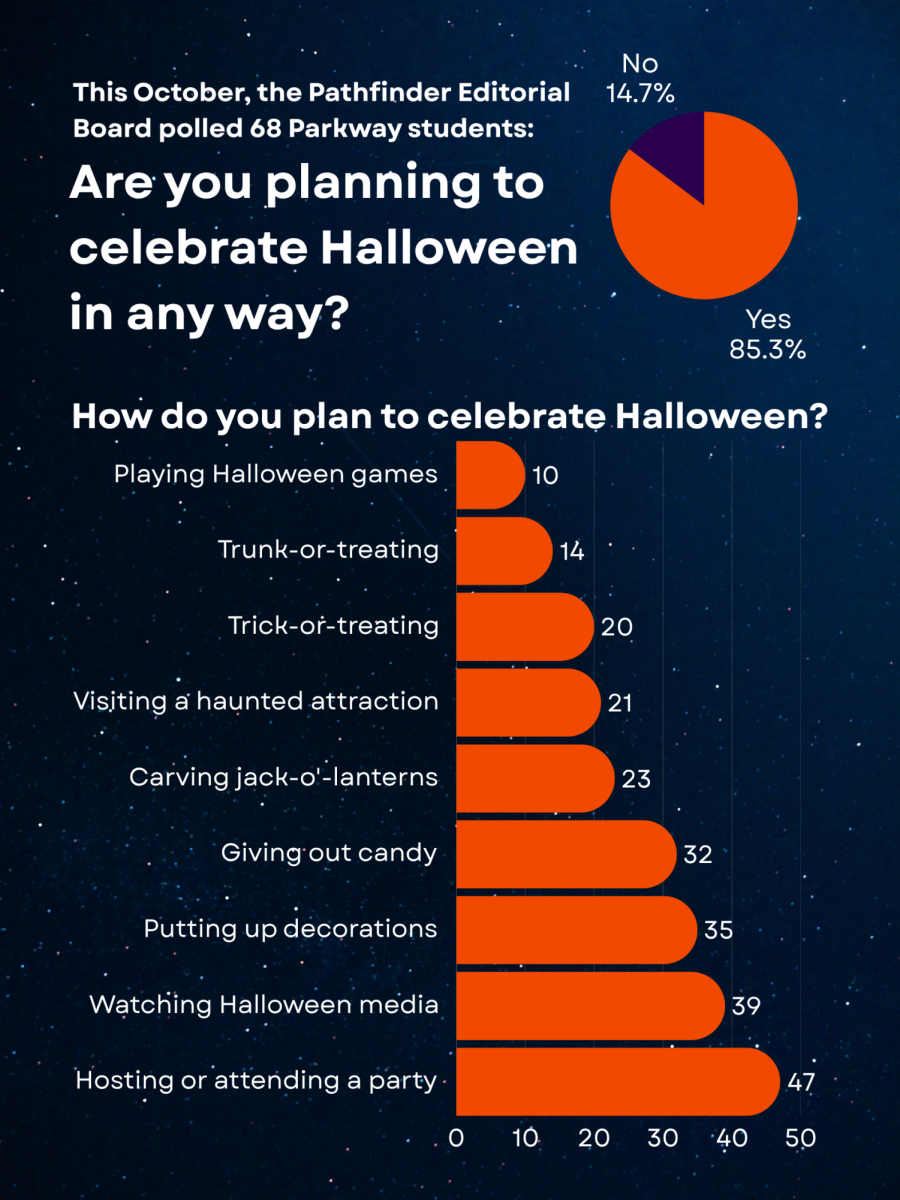 This October, the Pathfinder Editorial Board polled 68 Parkway students:

Are you planning to celebrate Halloween in any way?

No
14.7%

Yes
85.3%

How do you plan to celebrate Halloween?

Playing Halloween games 10
Trunk-or-treating 14
Trick-or-treating 20
Visiting a haunted attraction 21
Carving jack-o'-lanterns 23
Giving out candy 32
Putting up decorations 35
Watching Halloween media 39
Hosting or attending a party 47

0 10 20 30 40 50