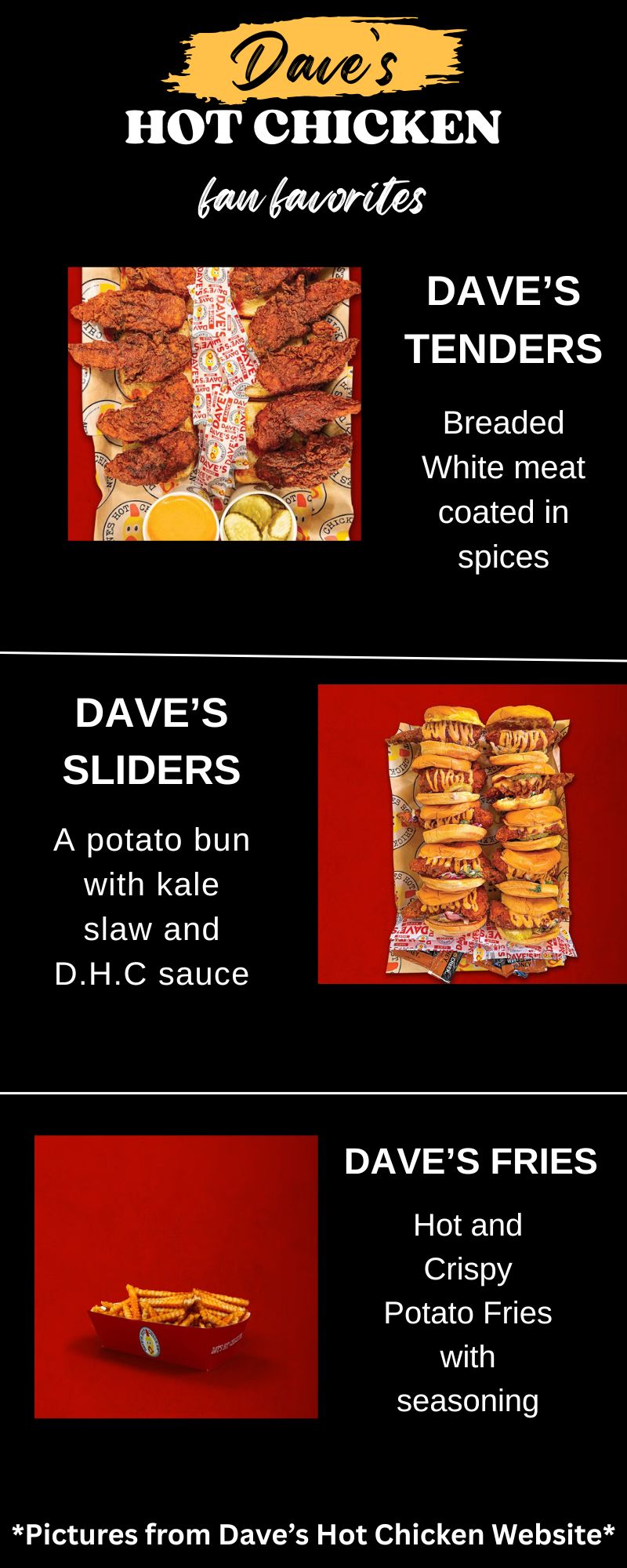 Dave's
HOT CHICKEN
fan favorites

DAVE'S TENDERS

Breaded White meat coated in spices

DAVE'S SLIDERS

A potato bun with kale slaw and D.H.C sauce

DAVE'S FRIES

Hot and Crispy Potato Fries with seasoning

*Pictures from Dave's Hot Chicken Website*